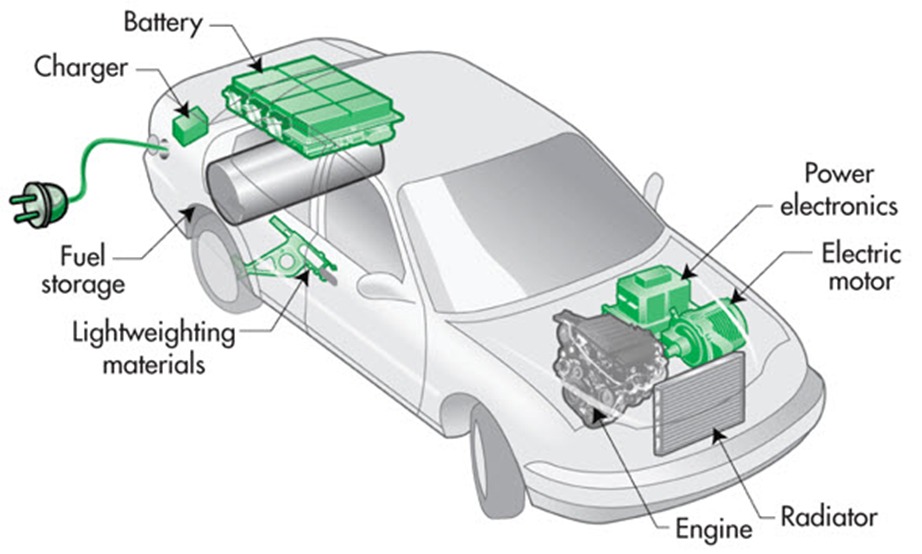 Battery

Charger

Fuel storage

Lightweighting materials

Power electronics

Electric motor

Engine

Radiator